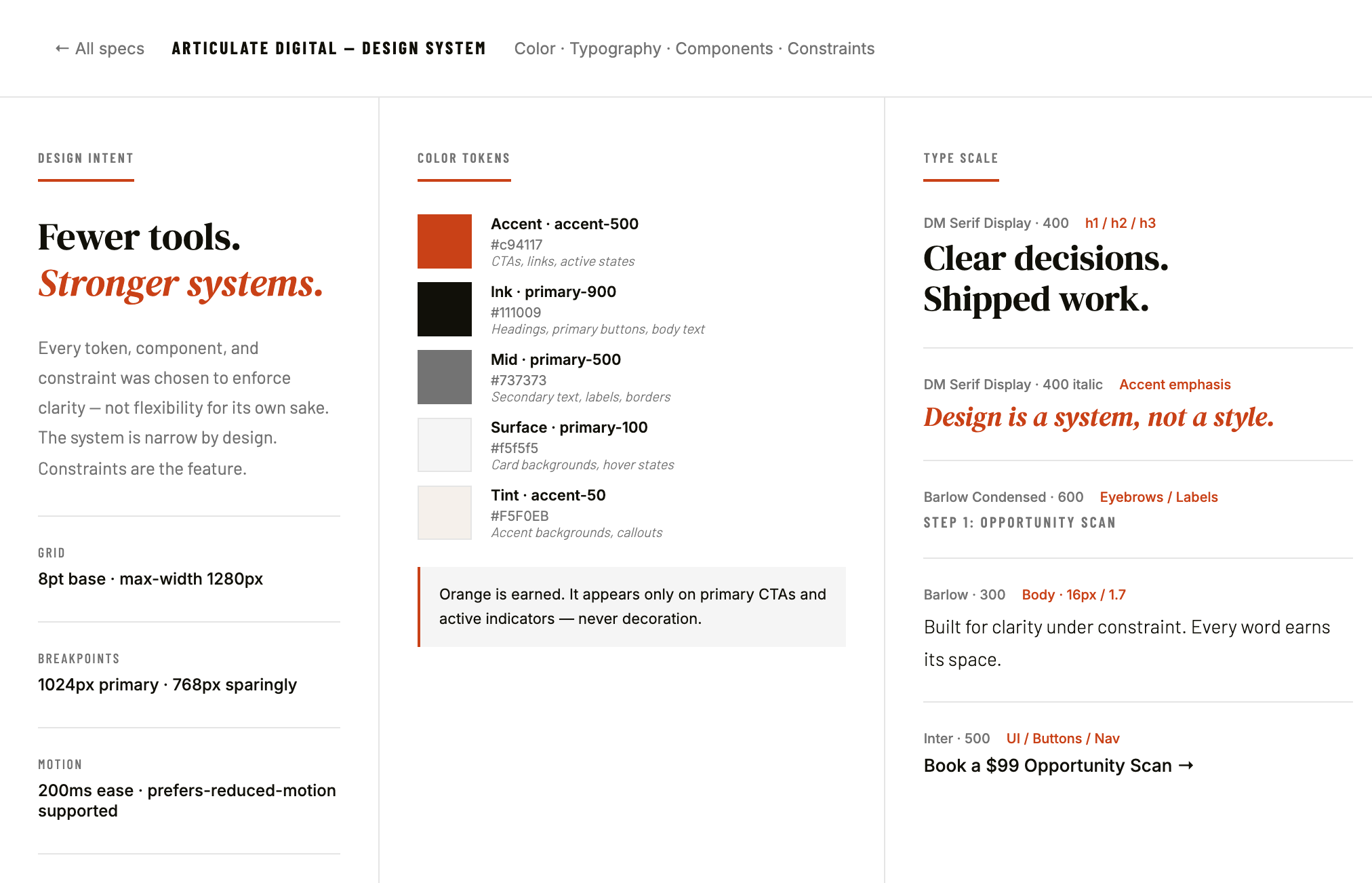 ← All specs ARTICULATE DIGITAL — DESIGN SYSTEM Color · Typography · Components · Constraints

DESIGN INTENT

Fewer tools.
Stronger systems.

Every token, component, and constraint was chosen to enforce clarity — not flexibility for its own sake. The system is narrow by design. Constraints are the feature.

GRID
8pt base · max-width 1280px

BREAKPOINTS
1024px primary · 768px sparingly

MOTION
200ms ease · prefers-reduced-motion supported

COLOR TOKENS

Accent · accent-500
#c94117
CTAs, links, active states

Ink · primary-900
#111009
Headings, primary buttons, body text

Mid · primary-500
#737373
Secondary text, labels, borders

Surface · primary-100
#f5f5f5
Card backgrounds, hover states

Tint · accent-50
#F5F0EB
Accent backgrounds, callouts

Orange is earned. It appears only on primary CTAs and active indicators — never decoration.

TYPE SCALE

DM Serif Display · 400 h1 / h2 / h3
Clear decisions.
Shipped work.

DM Serif Display · 400 italic Accent emphasis
Design is a system, not a style.

Barlow Condensed · 600 Eyebrows / Labels
STEP 1: OPPORTUNITY SCAN

Barlow · 300 Body · 16px / 1.7
Built for clarity under constraint. Every word earns its space.

Inter · 500 UI / Buttons / Nav
Book a $99 Opportunity Scan →